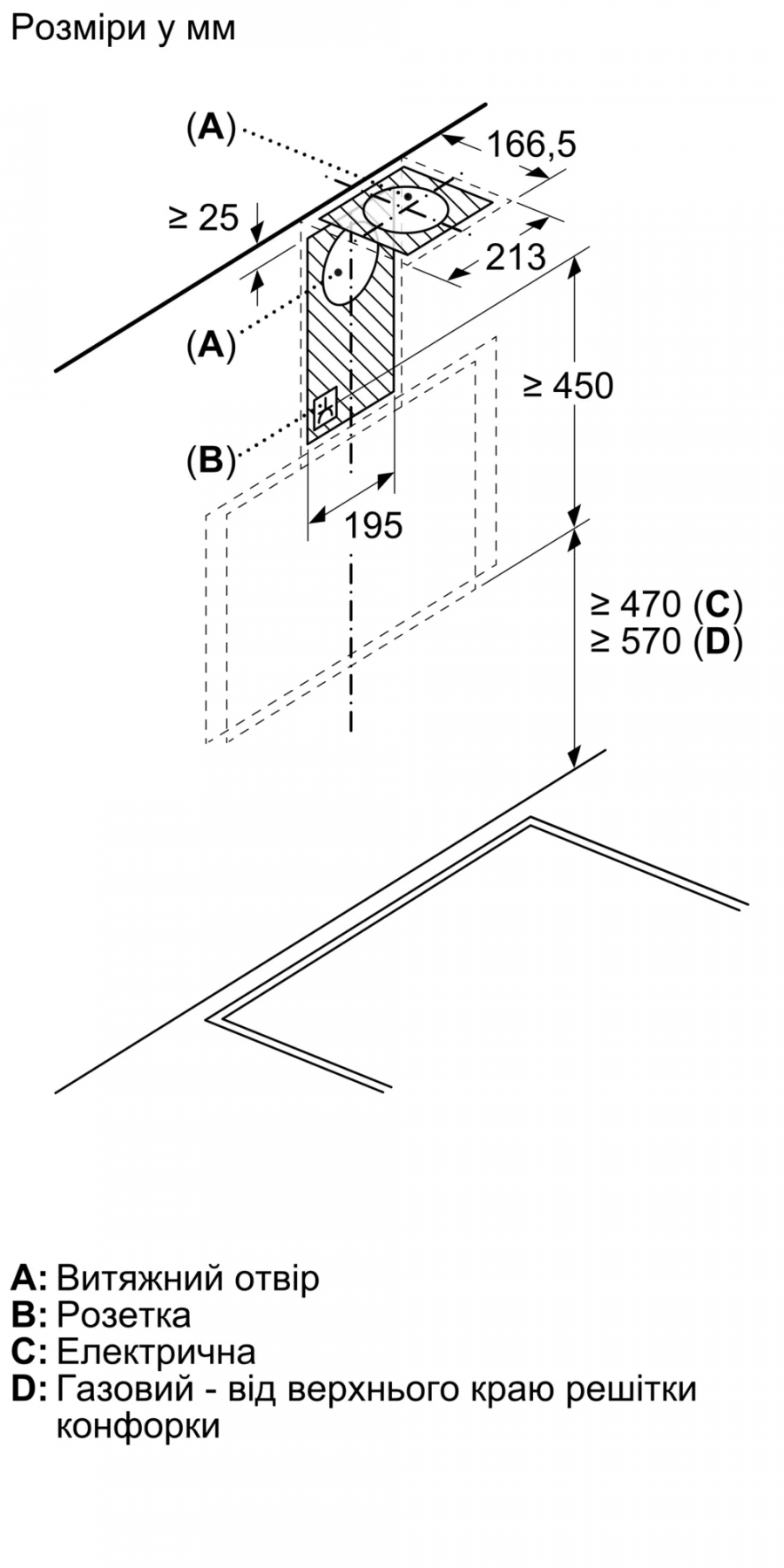 Розміри у мм

(A)

166,5

≥ 25

213

(A)

≥ 450

(B)

195

≥ 470 (C)
≥ 570 (D)

A: Витяжний отвір
B: Розетка
C: Електрична
D: Газовий - від верхнього краю решітки конфорки