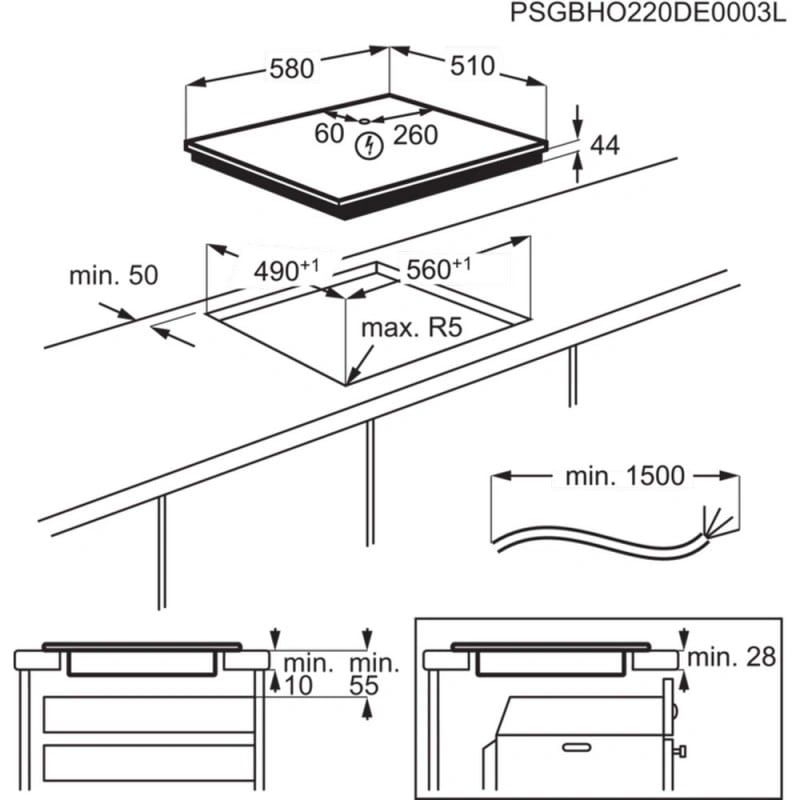 PSGBHO220DE0003L

580
510
60
260
44

min. 50
$490^{+1}$
$560^{+1}$
max. R5

min. 1500

min.
10
min.
55

min. 28