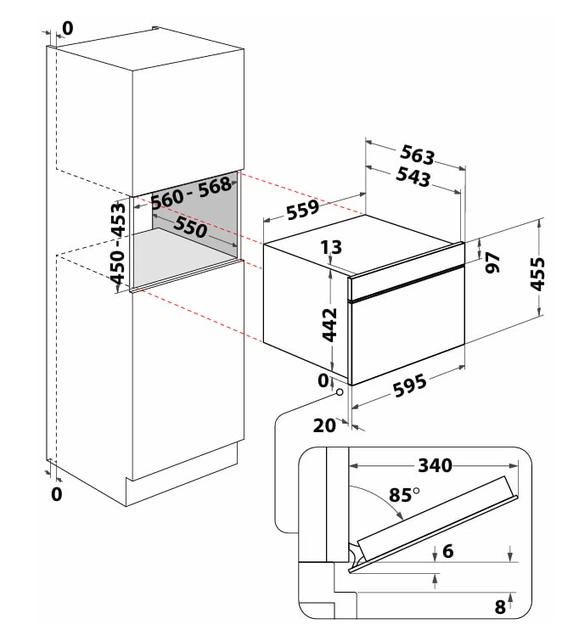 0
560 - 568
450 - 453
550
0
563
543
559
13
97
455
442
0
595
20
340
85°
6
8